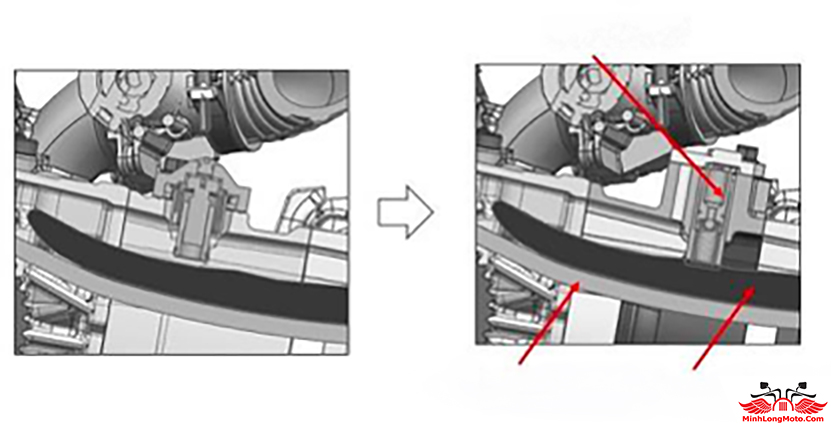 MinhLongMoto.Com